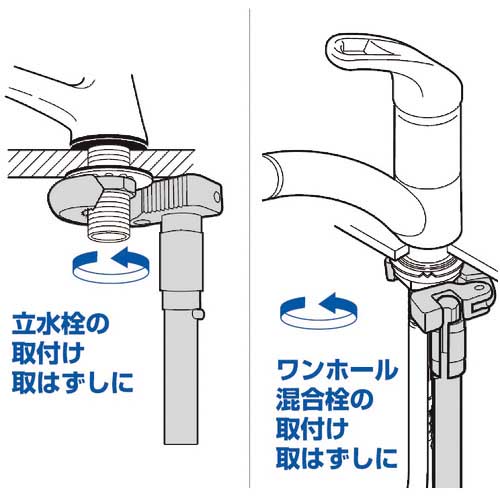 立水栓の
取付け
取はずしに

ワンホール
混合栓の
取付け
取はずしに