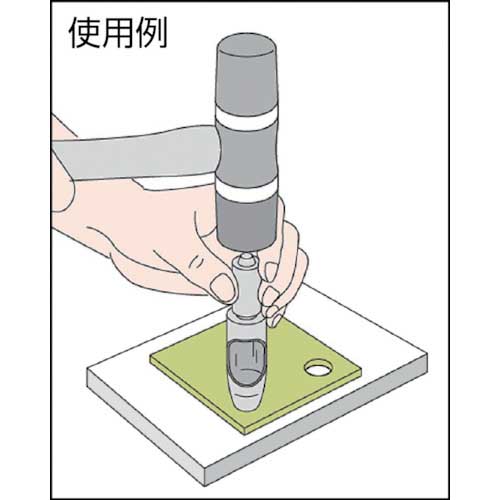 使用例