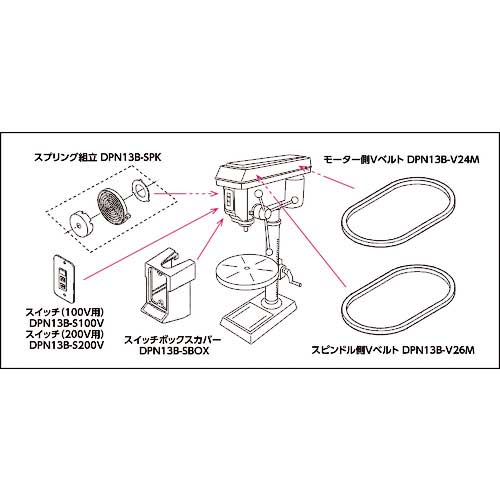 スプリング組立 DPN13B-SPK

モーター側Vベルト DPN13B-V24M

スイッチ（100V用）
DPN13B-S100V
スイッチ（200V用）
DPN13B-S200V

スイッチボックスカバー
DPN13B-SBOX

スピンドル側Vベルト DPN13B-V26M