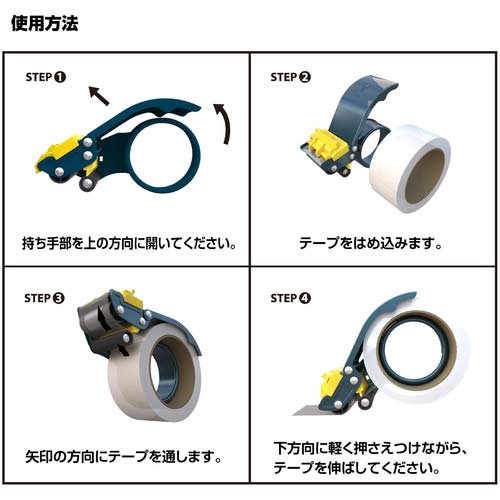 使用方法

STEP ❶

持ち手部を上の方向に開いてください。

STEP ❷

テープをはめ込みます。

STEP ❸

矢印の方向にテープを通します。

STEP ❹

下方向に軽く押さえつけながら、テープを伸ばしてください。