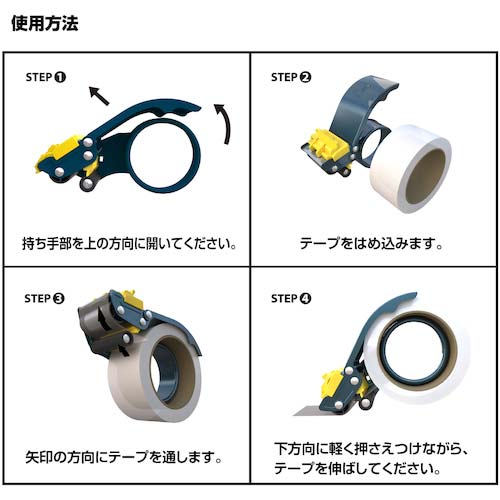 使用方法

STEP ❶

持ち手部を上の方向に開いてください。

STEP ❷

テープをはめ込みます。

STEP ❸

矢印の方向にテープを通します。

STEP ❹

下方向に軽く押さえつけながら、テープを伸ばしてください。