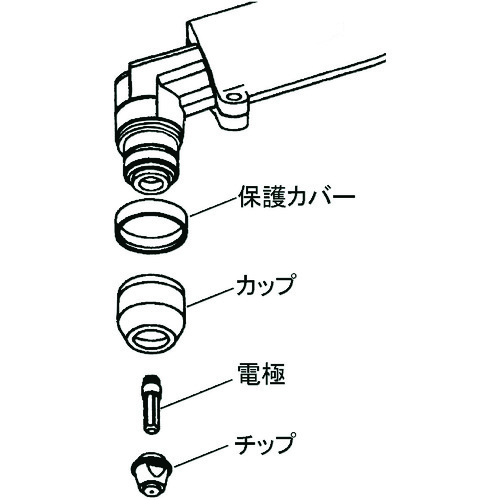 保護カバー

カップ

電極

チップ