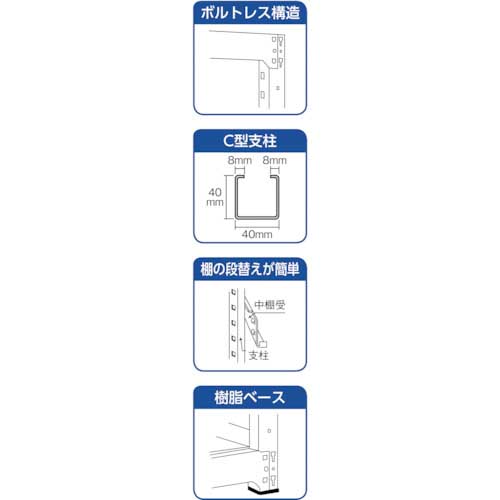 ボルトレス構造

C型支柱

8mm 8mm

40 mm

40mm

棚の段替えが簡単

中棚受

支柱

樹脂ベース