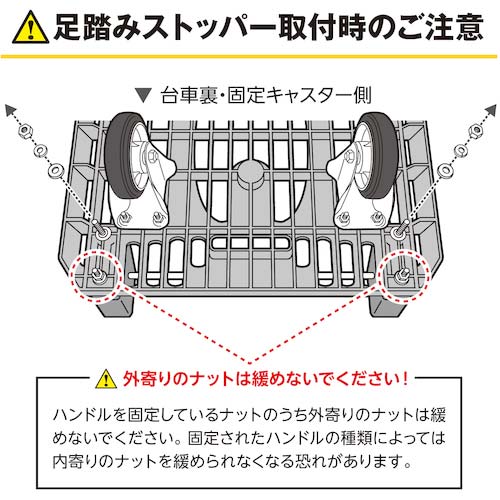 足踏みストッパー取付時のご注意

▼ 台車裏・固定キャスター側

外寄りのナットは緩めないでください！

ハンドルを固定しているナットのうち外寄りのナットは緩めないでください。固定されたハンドルの種類によっては内寄りのナットを緩められなくなる恐れがあります。