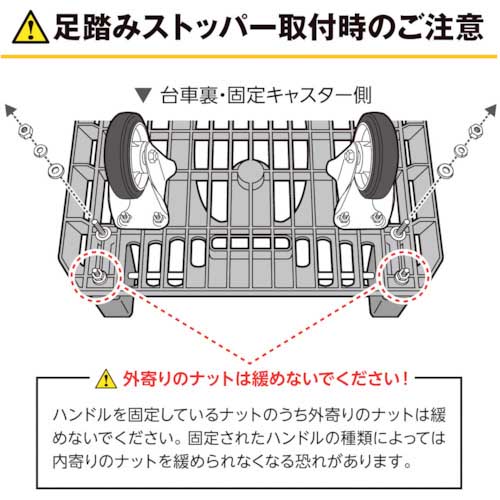 足踏みストッパー取付時のご注意

▼ 台車裏・固定キャスター側

外寄りのナットは緩めないでください！

ハンドルを固定しているナットのうち外寄りのナットは緩めないでください。固定されたハンドルの種類によっては内寄りのナットを緩められなくなる恐れがあります。