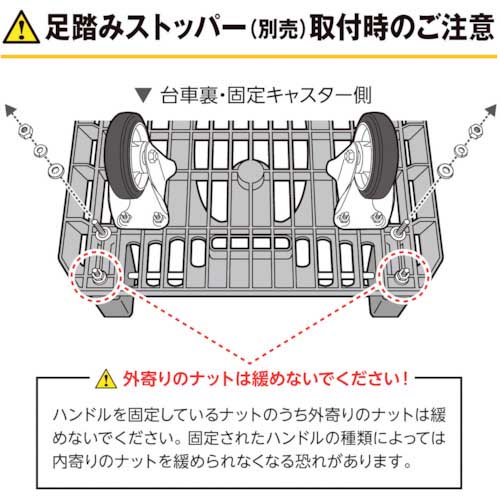 足踏みストッパー（別売）取付時のご注意

▼ 台車裏・固定キャスター側

外寄りのナットは緩めないでください！

ハンドルを固定しているナットのうち外寄りのナットは緩めないでください。固定されたハンドルの種類によっては内寄りのナットを緩められなくなる恐れがあります。