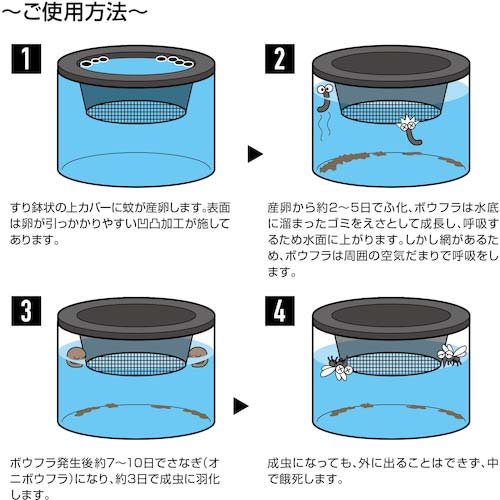 ~ご使用方法~

1

すり鉢状の上カバーに蚊が産卵します。表面は卵が引っかかりやすい凹凸加工が施してあります。

2

産卵から約2～5日でふ化、ボウフラは水底に溜まったゴミをえさとして成長し、呼吸するため水面に上がります。しかし網があるため、ボウフラは周囲の空気だまりで呼吸をします。

3

ボウフラ発生後約7～10日でさなぎ(オニボウフラ)になり、約3日で成虫に羽化します。

4

成虫になっても、外に出ることはできず、中で餓死します。