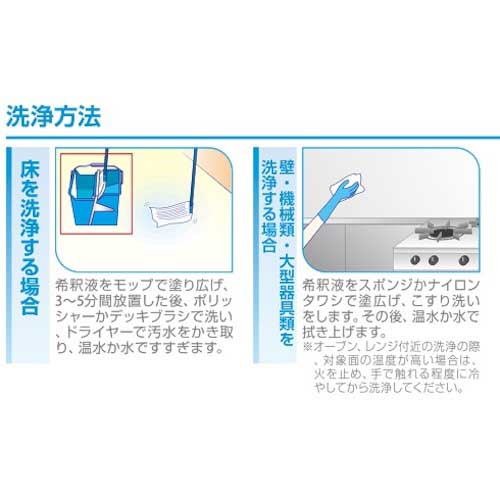 洗浄方法

床を洗浄する場合

希釈液をモップで塗り広げ、3〜5分間放置した後、ポリッシャーかデッキブラシで洗い、ドライヤーで汚水をかき取り、温水か水ですすぎます。

壁・機械類・大型器具類を洗浄する場合

希釈液をスポンジかナイロンタワシで塗広げ、こすり洗いをします。その後、温水か水で拭き上げます。
※オーブン、レンジ付近の洗浄の際、対象面の温度が高い場合は、火を止め、手で触れる程度に冷やしてから洗浄してください。