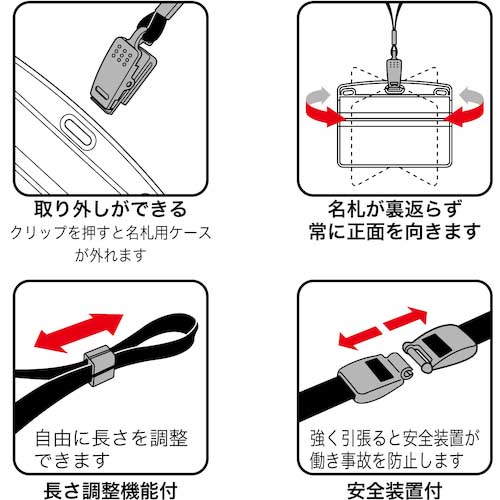 取り外しができる

クリップを押すと名札用ケースが外れます

名札が裏返らず常に正面を向きます

自由に長さを調整できます

長さ調整機能付

強く引張ると安全装置が働き事故を防止します

安全装置付