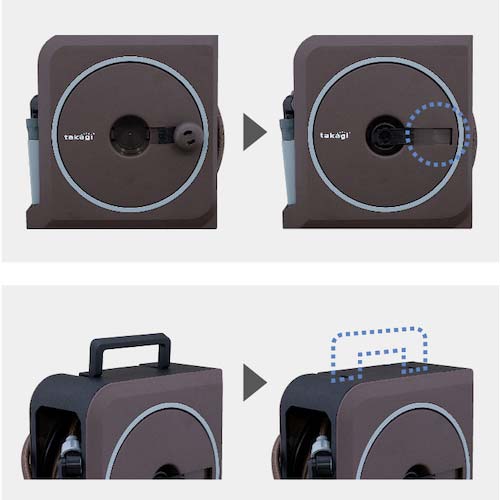 takagi

takagi