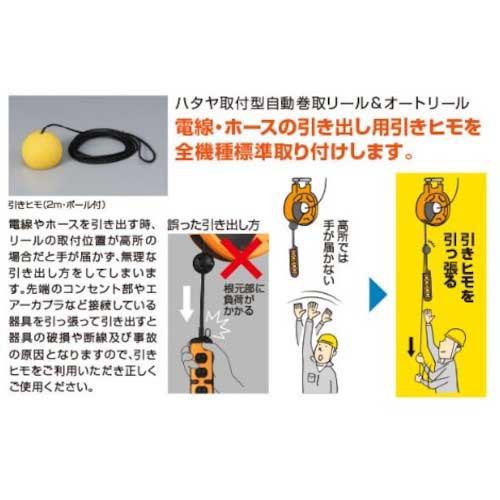 ハタヤ取付型自動巻取リール＆オートリール
電線・ホースの引き出し用引きヒモを全機種標準取り付けします。

引きヒモ(2m・ボール付)

電線やホースを引き出す時、リールの取付位置が高所の場合だと手が届かず、無理な引き出し方をしてしまいます。先端のコンセント部やエアーカプラなど接続している器具を引っ張って引き出すと器具の破損や断線及び事故の原因となりますので、引きヒモをご利用いただき正しくご使用ください。

誤った引き出し方

根元部に負荷がかかる

高所では手が届かない

引きヒモを引っ張る