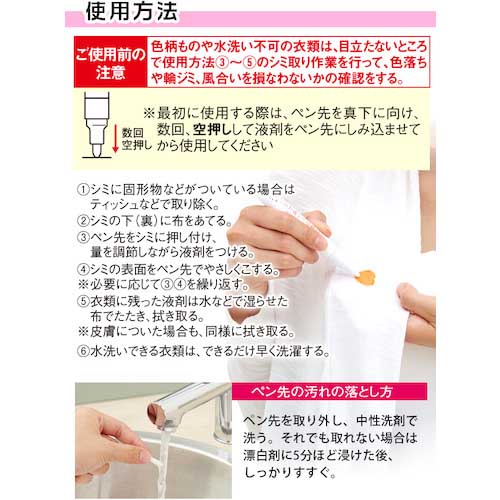 使用方法

ご使用前の注意

色柄ものや水洗い不可の衣類は、目立たないところで使用方法③～⑤のシミ取り作業を行って、色落ちや輪ジミ、風合いを損なわないかの確認をする。

数回空押し

※最初に使用する際は、ペン先を真下に向け、数回、空押しして液剤をペン先にしみ込ませてから使用してください

①シミに固形物などがついている場合はティッシュなどで取り除く。
②シミの下（裏）に布をあてる。
③ペン先をシミに押し付け、量を調節しながら液剤をつける。
④シミの表面をペン先でやさしくこする。
※必要に応じて③④を繰り返す。
⑤衣類に残った液剤は水などで湿らせた布でたたき、拭き取る。
※皮膚についた場合も、同様に拭き取る。
⑥水洗いできる衣類は、できるだけ早く洗濯する。

ペン先の汚れの落とし方

ペン先を取り外し、中性洗剤で洗う。それでも取れない場合は漂白剤に5分ほど浸けた後、しっかりすすぐ。