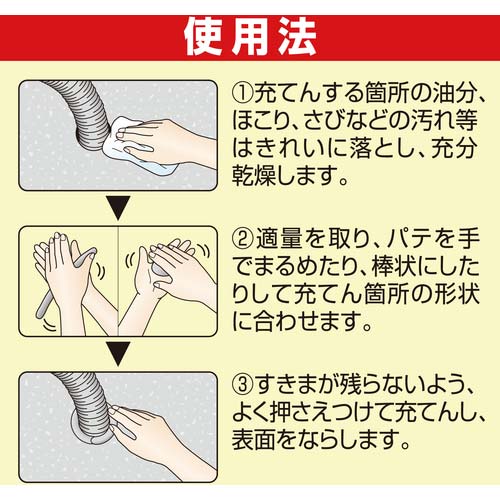 使用法

①充てんする箇所の油分、ほこり、さびなどの汚れ等はきれいに落とし、充分乾燥します。

②適量を取り、パテを手でまるめたり、棒状にしたりして充てん箇所の形状に合わせます。

③すきまが残らないよう、よく押さえつけて充てんし、表面をならします。