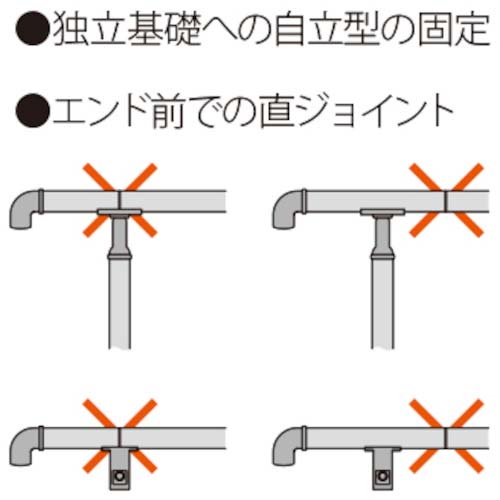 ●独立基礎への自立型の固定

●エンド前での直ジョイント