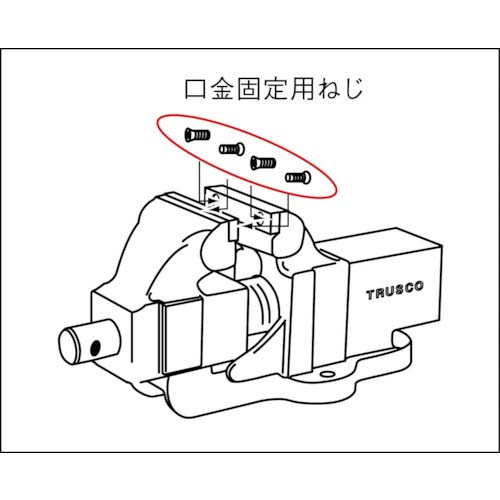 口金固定用ねじ

TRUSCO