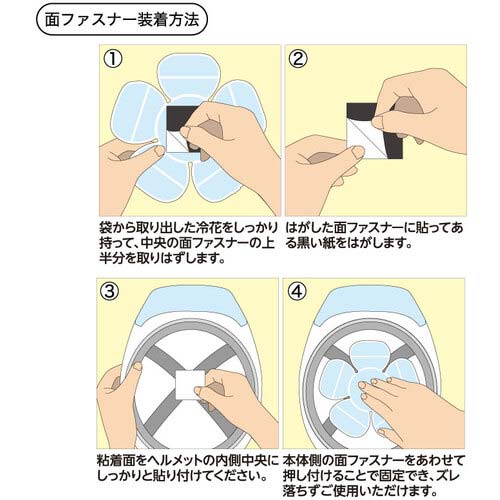 面ファスナー装着方法

①

袋から取り出した冷花をしっかり持って、中央の面ファスナーの上半分を取りはずします。

②

はがした面ファスナーに貼ってある黒い紙をはがします。

③

粘着面をヘルメットの内側中央にしっかりと貼り付けてください。

④

本体側の面ファスナーをあわせて押し付けることで固定でき、ズレ落ちずご使用いただけます。