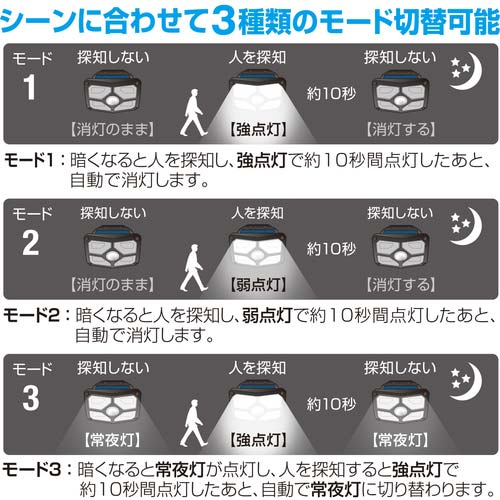 シーンに合わせて3種類のモード切替可能

モード
1
探知しない
【消灯のまま】
人を探知
【強点灯】
約10秒
探知しない
【消灯する】

モード1：暗くなると人を探知し、強点灯で約10秒間点灯したあと、自動で消灯します。

モード
2
探知しない
【消灯のまま】
人を探知
【弱点灯】
約10秒
探知しない
【消灯する】

モード2：暗くなると人を探知し、弱点灯で約10秒間点灯したあと、自動で消灯します。

モード
3
探知しない
【常夜灯】
人を探知
【強点灯】
約10秒
探知しない
【常夜灯】

モード3：暗くなると常夜灯が点灯し、人を探知すると強点灯で約10秒間点灯したあと、自動で常夜灯に切り替わります。