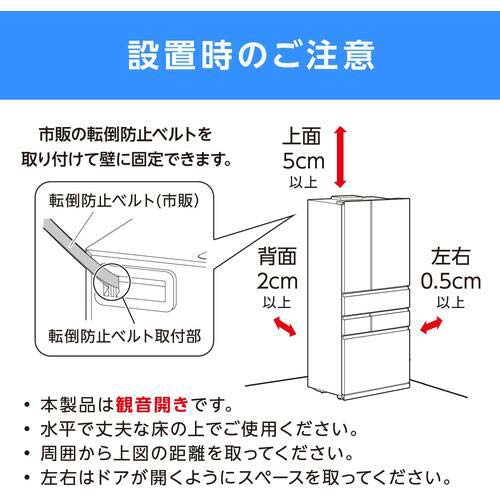 設置時のご注意

市販の転倒防止ベルトを取り付けて壁に固定できます。

転倒防止ベルト(市販)

転倒防止ベルト取付部

上面
5cm
以上

背面
2cm
以上

左右
0.5cm
以上

• 本製品は観音開きです。
• 水平で丈夫な床の上でご使用ください。
• 周囲から上図の距離を取ってください。
• 左右はドアが開くようにスペースを取ってください。