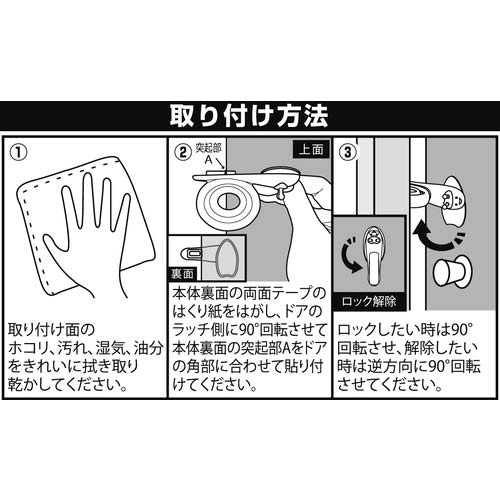 取り付け方法

①

取り付け面のホコリ、汚れ、湿気、油分をきれいに拭き取り乾かしてください。

②
突起部A

上面

裏面

本体裏面の両面テープのはくり紙をはがし、ドアのラッチ側に90°回転させて本体裏面の突起部Aをドアの角部に合わせて貼り付けてください。

③

ロック解除

ロックしたい時は90°回転させ、解除したい時は逆方向に90°回転させてください。