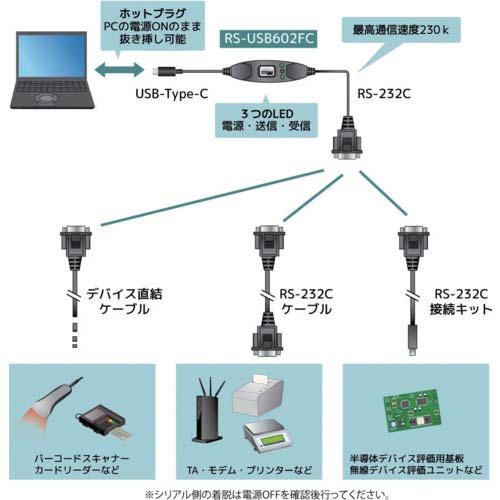 ホットプラグ
PCの電源ONのまま
抜き挿し可能

RS-USB602FC

最高通信速度230ｋ

USB-Type-C

RS-232C

３つのLED
電源・送信・受信

デバイス直結
ケーブル

RS-232C
ケーブル

RS-232C
接続キット

バーコードスキャナー
カードリーダーなど

TA・モデム・プリンターなど

半導体デバイス評価用基板
無線デバイス評価ユニットなど

※シリアル側の着脱は電源OFFを確認後行ってください。