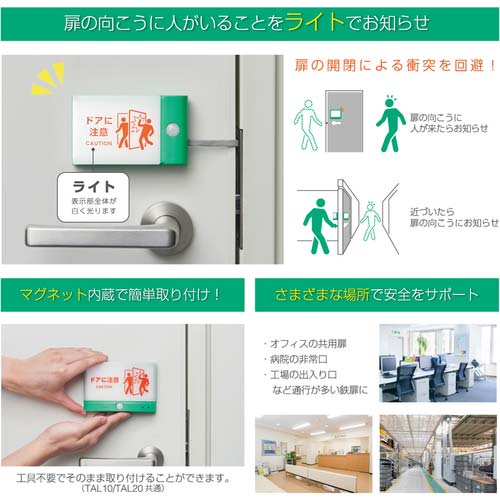 扉の向こうに人がいることをライトでお知らせ

ドアに注意
CAUTION

ライト
表示部全体が白く光ります

扉の開閉による衝突を回避！

扉の向こうに人が来たらお知らせ

近づいたら扉の向こうにお知らせ

マグネット内蔵で簡単取り付け！

ドアに注意
CAUTION

工具不要でそのまま取り付けることができます。
(TAL10/TAL20 共通)

さまざまな場所で安全をサポート

・オフィスの共用扉
・病院の非常口
・工場の出入り口
など通行が多い鉄扉に