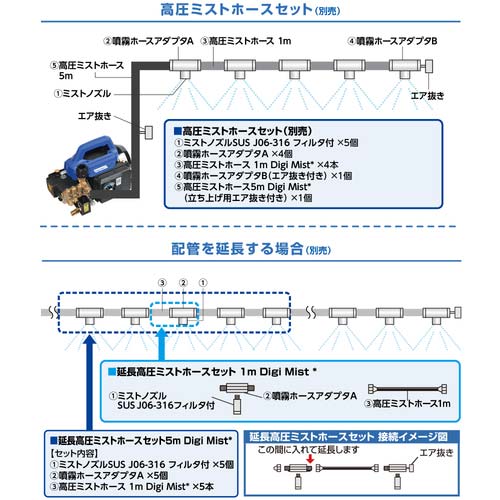 高圧ミストホースセット(別売)

②噴霧ホースアダプタA　③高圧ミストホース 1m　④噴霧ホースアダプタB

⑤高圧ミストホース 5m

①ミストノズル

エア抜き

エア抜き

■高圧ミストホースセット(別売)
①ミストノズルSUS J06-316 フィルタ付 ×5個
②噴霧ホースアダプタA ×4個
③高圧ミストホース 1m Digi Mist* ×4本
④噴霧ホースアダプタB(エア抜き付き) ×1個
⑤高圧ミストホース5m Digi Mist*
(立ち上げ用エア抜き付き) ×1個

配管を延長する場合(別売)

③ ② ①

■延長高圧ミストホースセット 1m Digi Mist *
①ミストノズル SUS J06-316フィルタ付
②噴霧ホースアダプタA
③高圧ミストホース1m

■延長高圧ミストホースセット5m Digi Mist*
【セット内容】
①ミストノズルSUS J06-316 フィルタ付 ×5個
②噴霧ホースアダプタA ×5個
③高圧ミストホース 1m Digi Mist* ×5本

延長高圧ミストホースセット 接続イメージ図
この間に入れて延長します
エア抜き