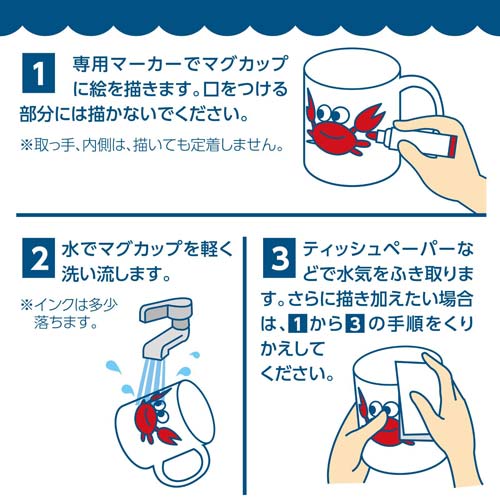 1 専用マーカーでマグカップに絵を描きます。口をつける部分には描かないでください。

※取っ手、内側は、描いても定着しません。

2 水でマグカップを軽く洗い流します。

※インクは多少落ちます。

3 ティッシュペーパーなどで水気をふき取ります。さらに描き加えたい場合は、1から3の手順をくりかえしてください。