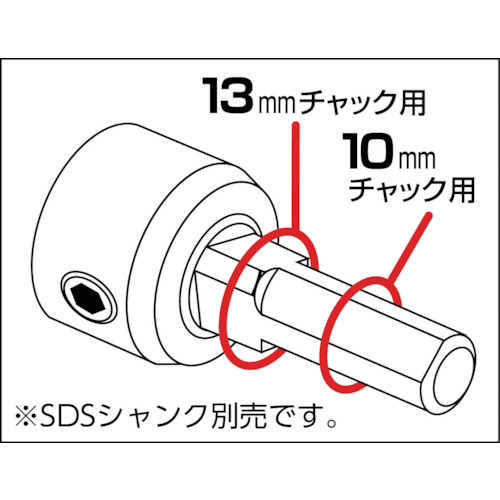 13mmチャック用

10mm
チャック用

※SDSシャンク別売です。