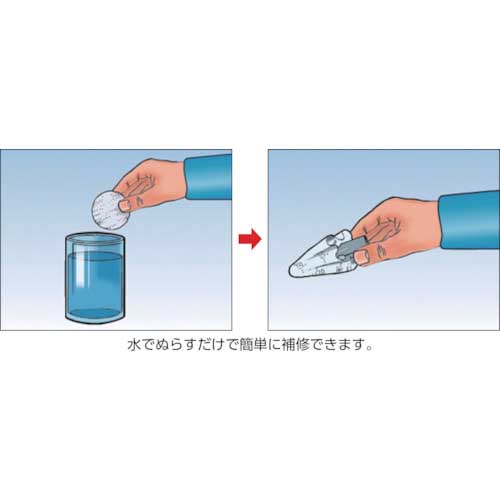 水でぬらすだけで簡単に補修できます。