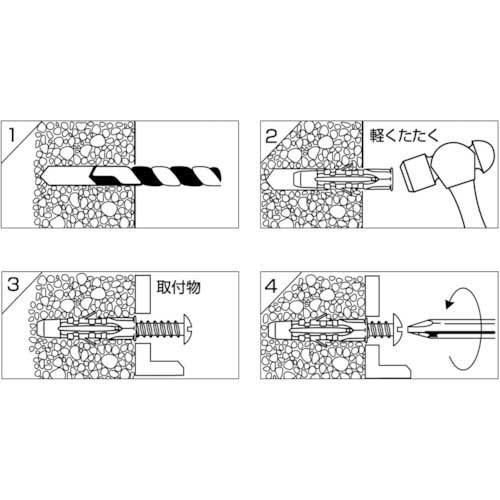 1

2
軽くたたく

3
取付物

4