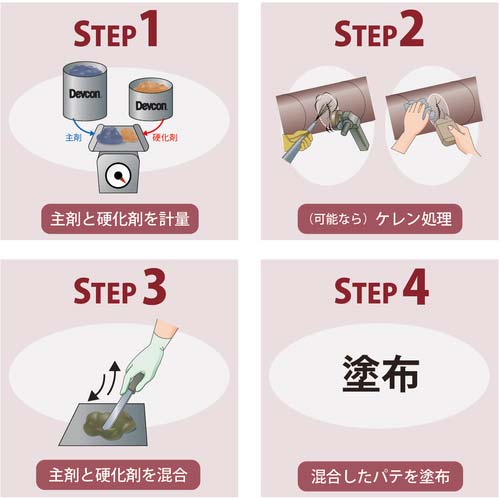 STEP 1

Devcon

Devcon

主剤

硬化剤

主剤と硬化剤を計量

STEP 2

（可能なら）ケレン処理

STEP 3

主剤と硬化剤を混合

STEP 4

塗布

混合したパテを塗布