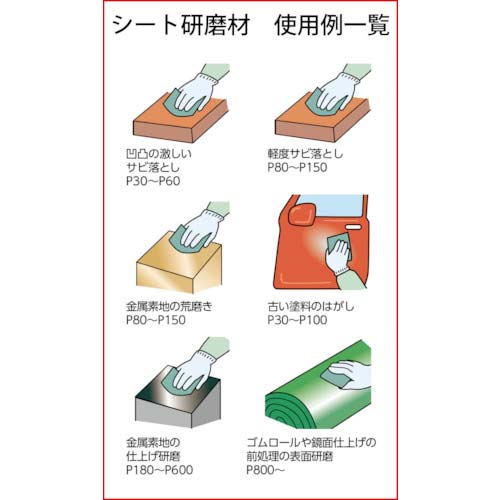 シート研磨材　使用例一覧

凹凸の激しい
サビ落とし
P30～P60

軽度サビ落とし
P80～P150

金属素地の荒磨き
P80～P150

古い塗料のはがし
P30～P100

金属素地の
仕上げ研磨
P180～P600

ゴムロールや鏡面仕上げの
前処理の表面研磨
P800～