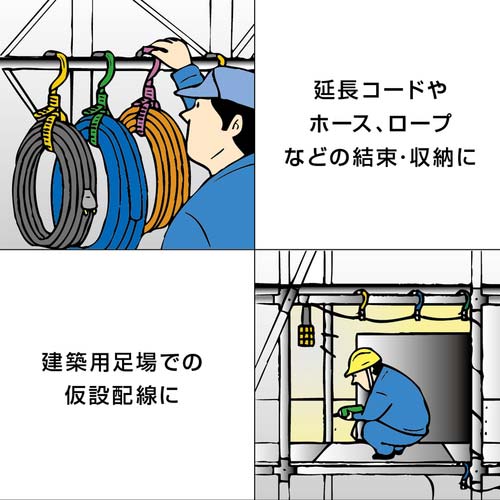 延長コードや
ホース、ロープ
などの結束･収納に

建築用足場での
仮設配線に