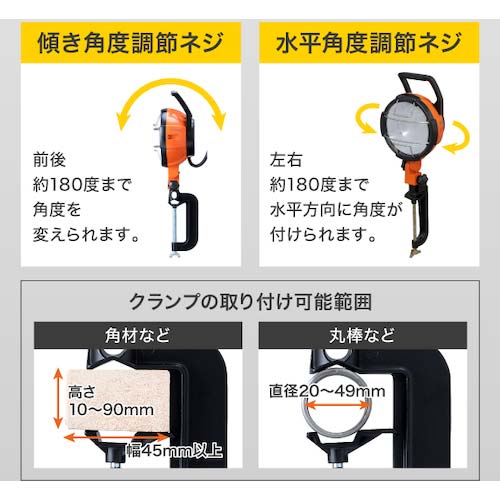 傾き角度調節ネジ

前後
約180度まで
角度を
変えられます。

水平角度調節ネジ

左右
約180度まで
水平方向に角度が
付けられます。

クランプの取り付け可能範囲

角材など

高さ
10～90mm

幅45mm以上

丸棒など

直径20～49mm