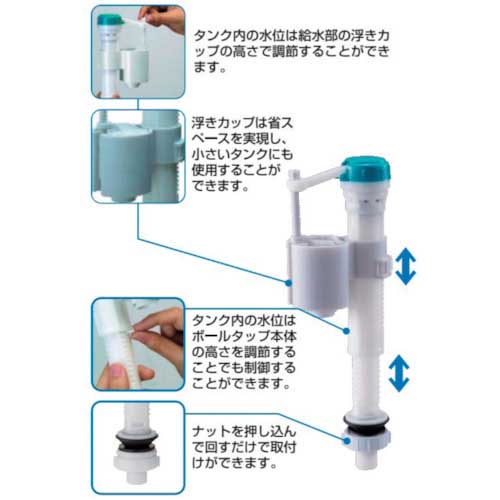 タンク内の水位は給水部の浮きカップの高さで調節することができます。

浮きカップは省スペースを実現し、小さいタンクにも使用することができます。

タンク内の水位はボールタップ本体の高さを調節することでも制御することができます。

ナットを押し込んで回すだけで取付けができます。