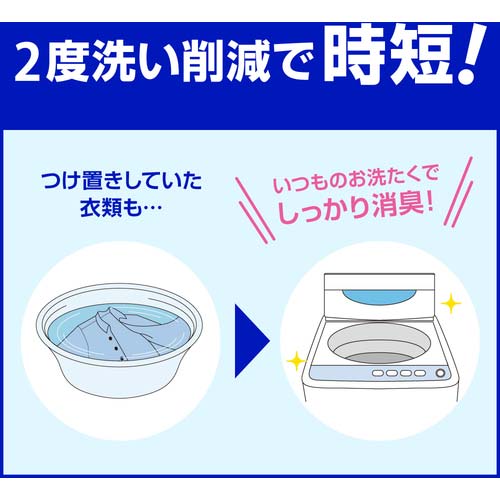 2度洗い削減で時短!

つけ置きしていた衣類も…

いつものお洗たくでしっかり消臭!