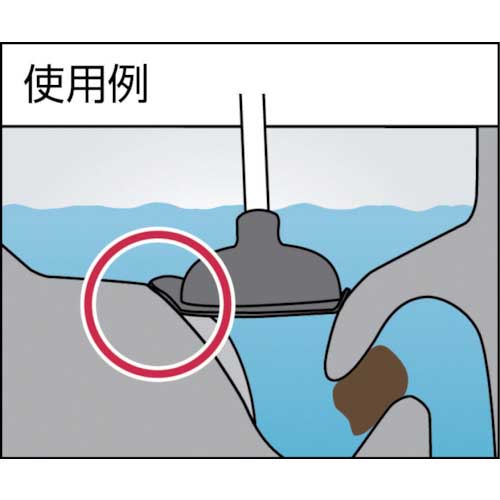 使用例