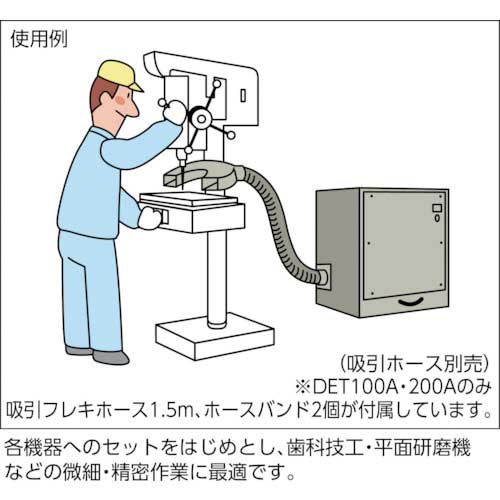 使用例

（吸引ホース別売）
※DET100A・200Aのみ
吸引フレキホース1.5m、ホースバンド2個が付属しています。

各機器へのセットをはじめとし、歯科技工・平面研磨機などの微細・精密作業に最適です。