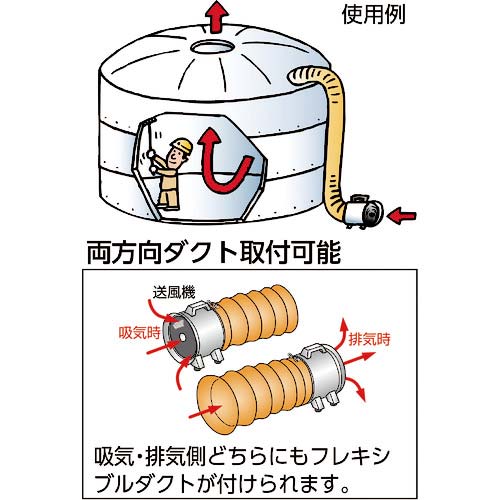 使用例

両方向ダクト取付可能

送風機

吸気時

排気時

吸気・排気側どちらにもフレキシブルダクトが付けられます。