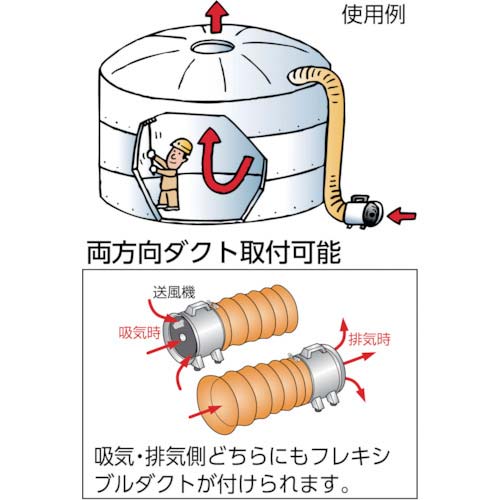 使用例

両方向ダクト取付可能

送風機

吸気時

排気時

吸気・排気側どちらにもフレキシブルダクトが付けられます。