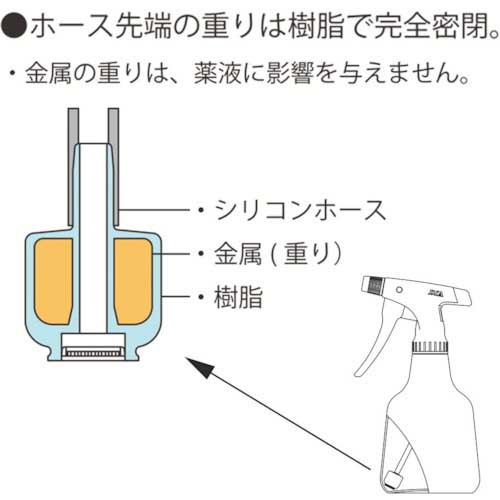 ●ホース先端の重りは樹脂で完全密閉。

・金属の重りは、薬液に影響を与えません。

・シリコンホース

・金属 ( 重り)

・樹脂