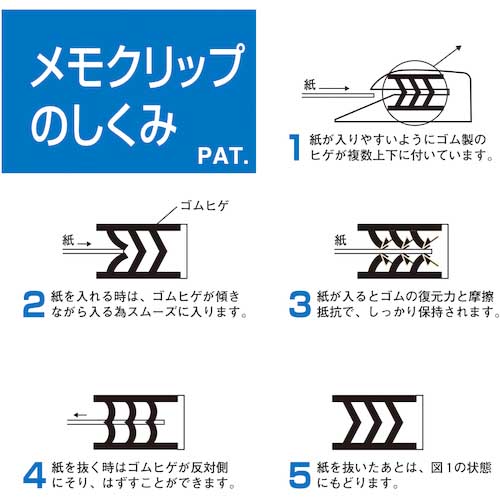 メモクリップのしくみ

PAT.

紙

1 紙が入りやすいようにゴム製のヒゲが複数上下に付いています。

ゴムヒゲ

紙

2 紙を入れる時は、ゴムヒゲが傾きながら入る為スムーズに入ります。

紙

3 紙が入るとゴムの復元力と摩擦抵抗で、しっかり保持されます。

4 紙を抜く時はゴムヒゲが反対側にそり、はずすことができます。

5 紙を抜いたあとは、図1の状態にもどります。