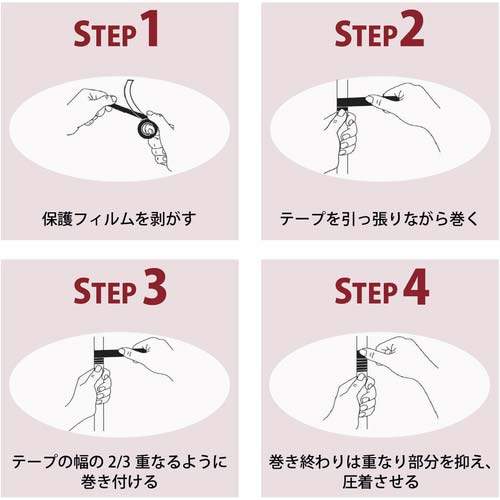 STEP 1

保護フィルムを剥がす

STEP 2

テープを引っ張りながら巻く

STEP 3

テープの幅の 2/3 重なるように巻き付ける

STEP 4

巻き終わりは重なり部分を抑え、圧着させる