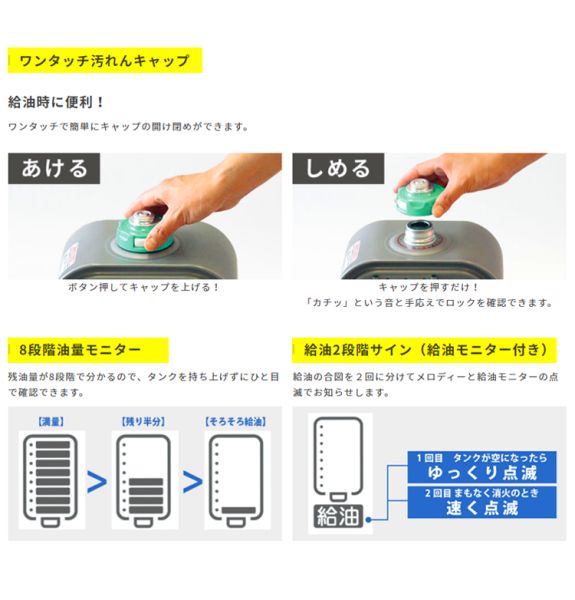 ワンタッチ汚れんキャップ

給油時に便利！

ワンタッチで簡単にキャップの開け閉めができます。

あける

ボタン押してキャップを上げる！

しめる

キャップを押すだけ！
「カチッ」という音と手応えでロックを確認できます。

8段階油量モニター

残油量が8段階で分かるので、タンクを持ち上げずにひと目で確認できます。

【満量】

【残り半分】

【そろそろ給油】

給油2段階サイン（給油モニター付き）

給油の合図を２回に分けてメロディーと給油モニターの点滅でお知らせします。

給油

１回目　タンクが空になったら
ゆっくり点滅

２回目 まもなく消火のとき
速く点滅