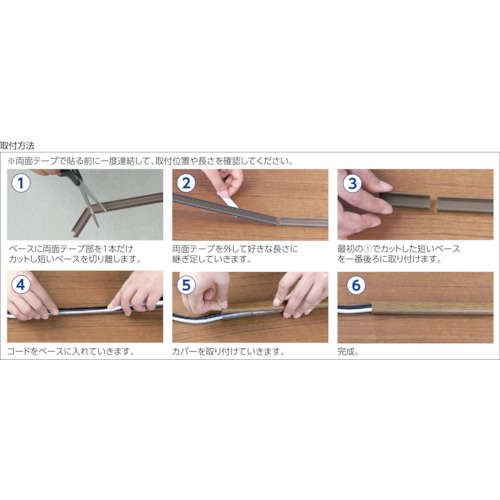 取付方法

※両面テープで貼る前に一度連結して、取付位置や長さを確認してください。

1

ベースに両面テープ部を1本だけカットし短いベースを切り離します。

2

両面テープを外して好きな長さに継ぎ足していきます。

3

最初の①でカットした短いベースを一番後ろに取り付けます。

4

コードをベースに入れていきます。

5

カバーを取り付けていきます。

6

完成。