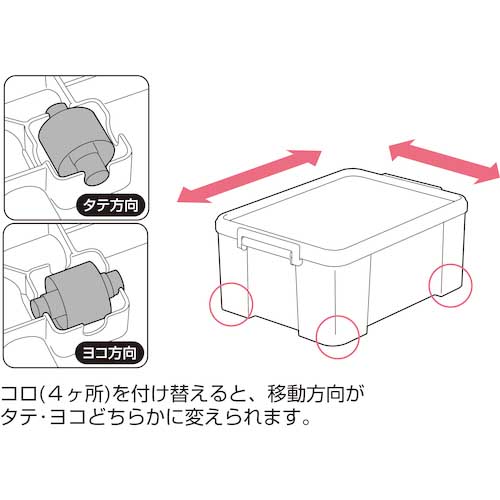 タテ方向

ヨコ方向

コロ(4ヶ所)を付け替えると、移動方向がタテ･ヨコどちらかに変えられます。