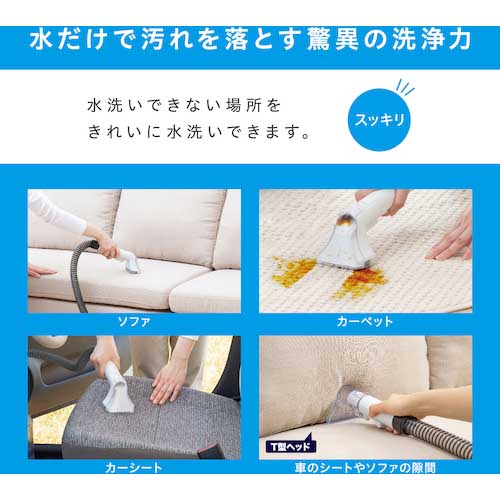 水だけで汚れを落とす驚異の洗浄力

水洗いできない場所を
きれいに水洗いできます。

スッキリ

ソファ

カーペット

カーシート

T型ヘッド

車のシートやソファの隙間