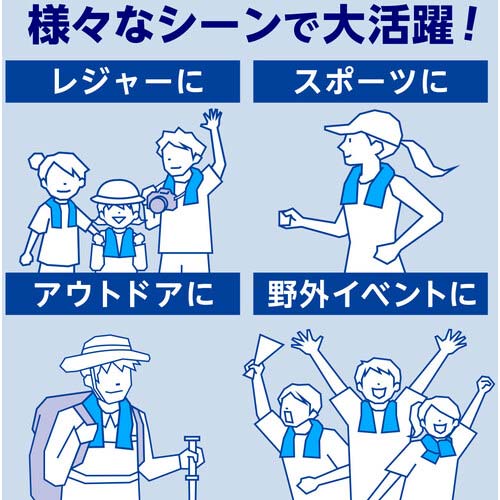 様々なシーンで大活躍！

レジャーに

スポーツに

アウトドアに

野外イベントに