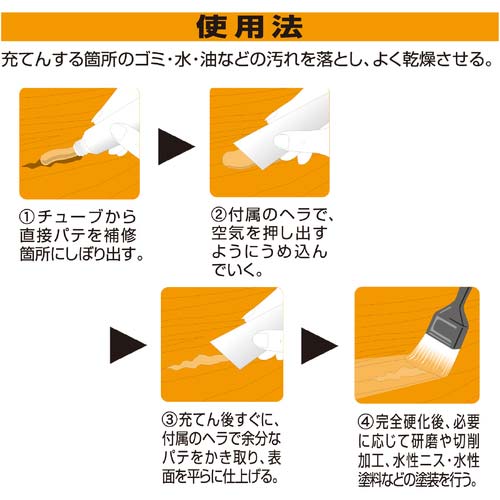 使用法

充てんする箇所のゴミ・水・油などの汚れを落とし、よく乾燥させる。

①チューブから直接パテを補修箇所にしぼり出す。

②付属のヘラで、空気を押し出すようにうめ込んでいく。

③充てん後すぐに、付属のヘラで余分なパテをかき取り、表面を平らに仕上げる。

④完全硬化後、必要に応じて研磨や切削加工、水性ニス・水性塗料などの塗装を行う。