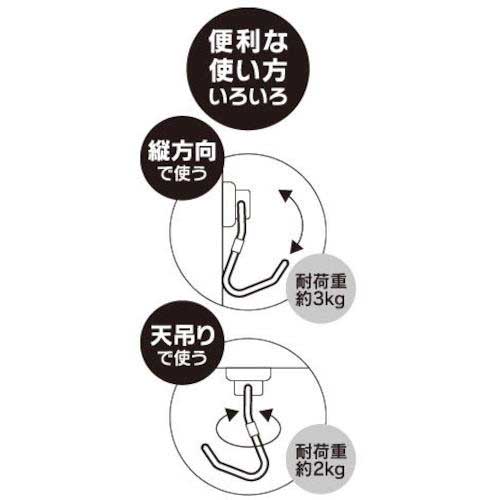 便利な
使い方
いろいろ

縦方向
で使う

耐荷重
約3kg

天吊り
で使う

耐荷重
約2kg